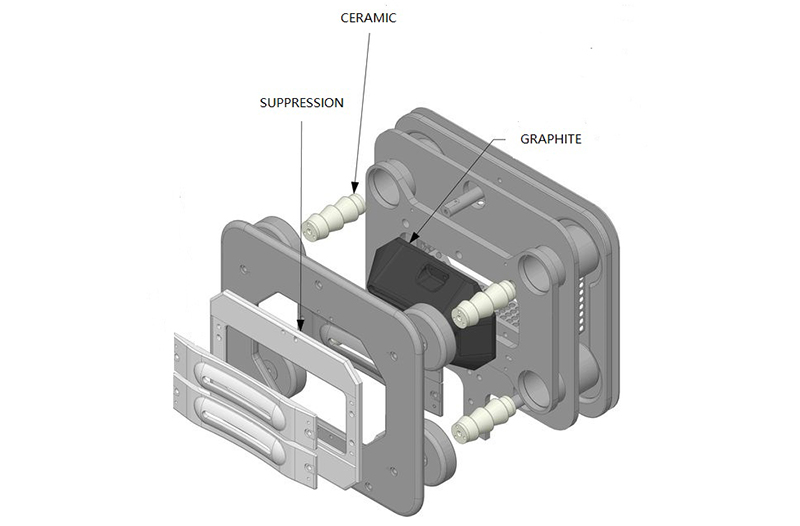 CERAMIC
SUPPRESSION
GRAPHITE